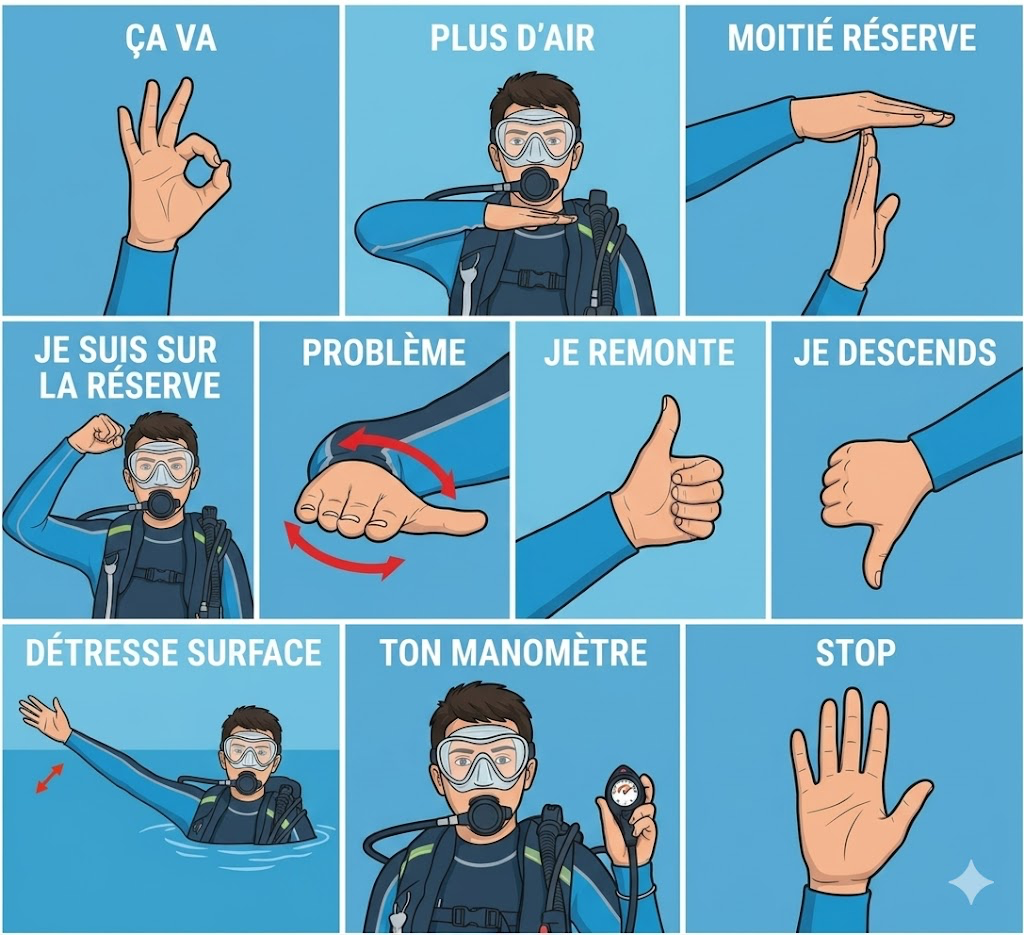 ÇA VA

PLUS D'AIR

MOITIÉ RÉSERVE

JE SUIS SUR LA RÉSERVE

PROBLÈME

JE REMONTE

JE DESCENDS

DÉTRESSE SURFACE

TON MANOMÈTRE

STOP